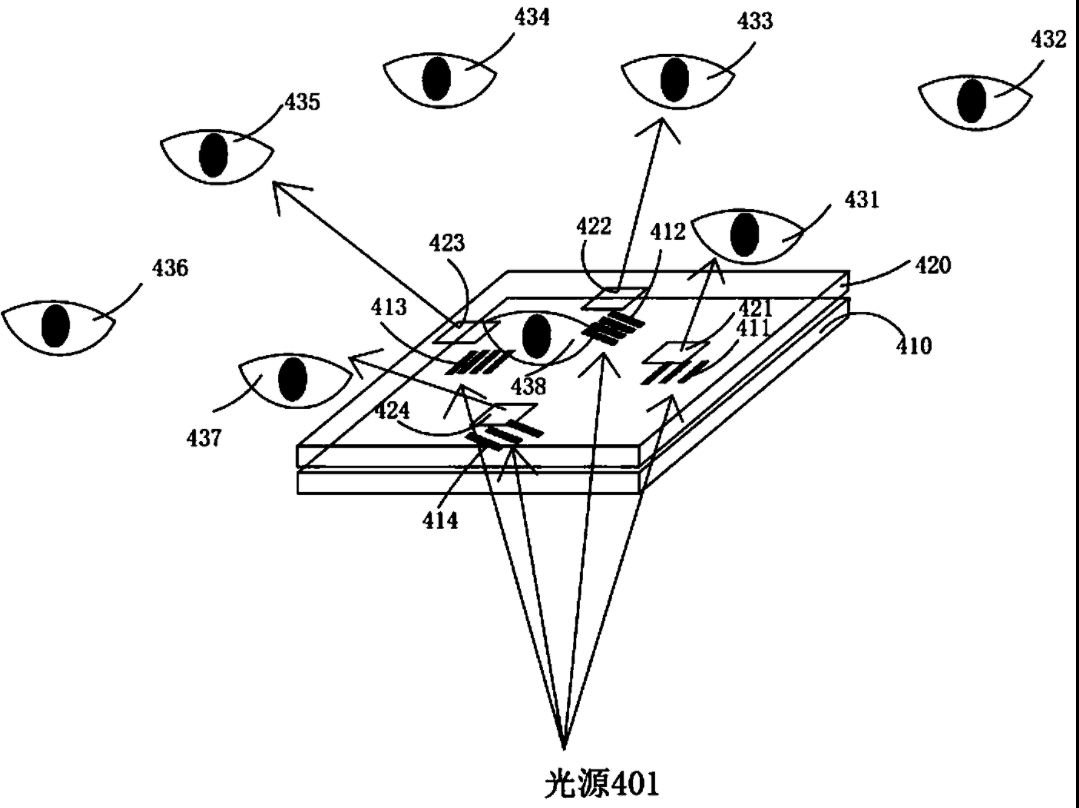 434
433
432
435
431
423
422
412
420
436
413
421
411
410
438
437
424
414
光源401