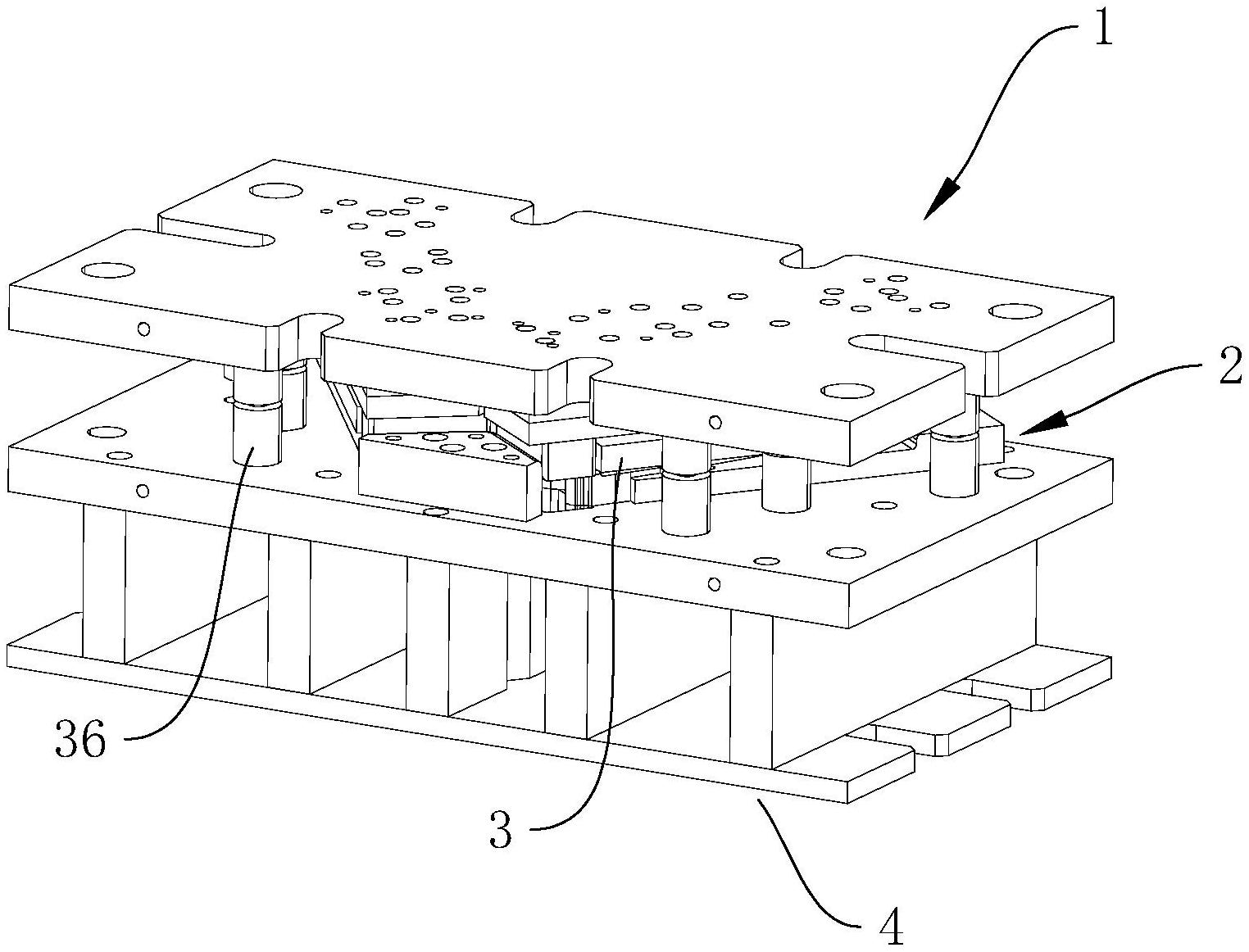 1

2

36

3

4