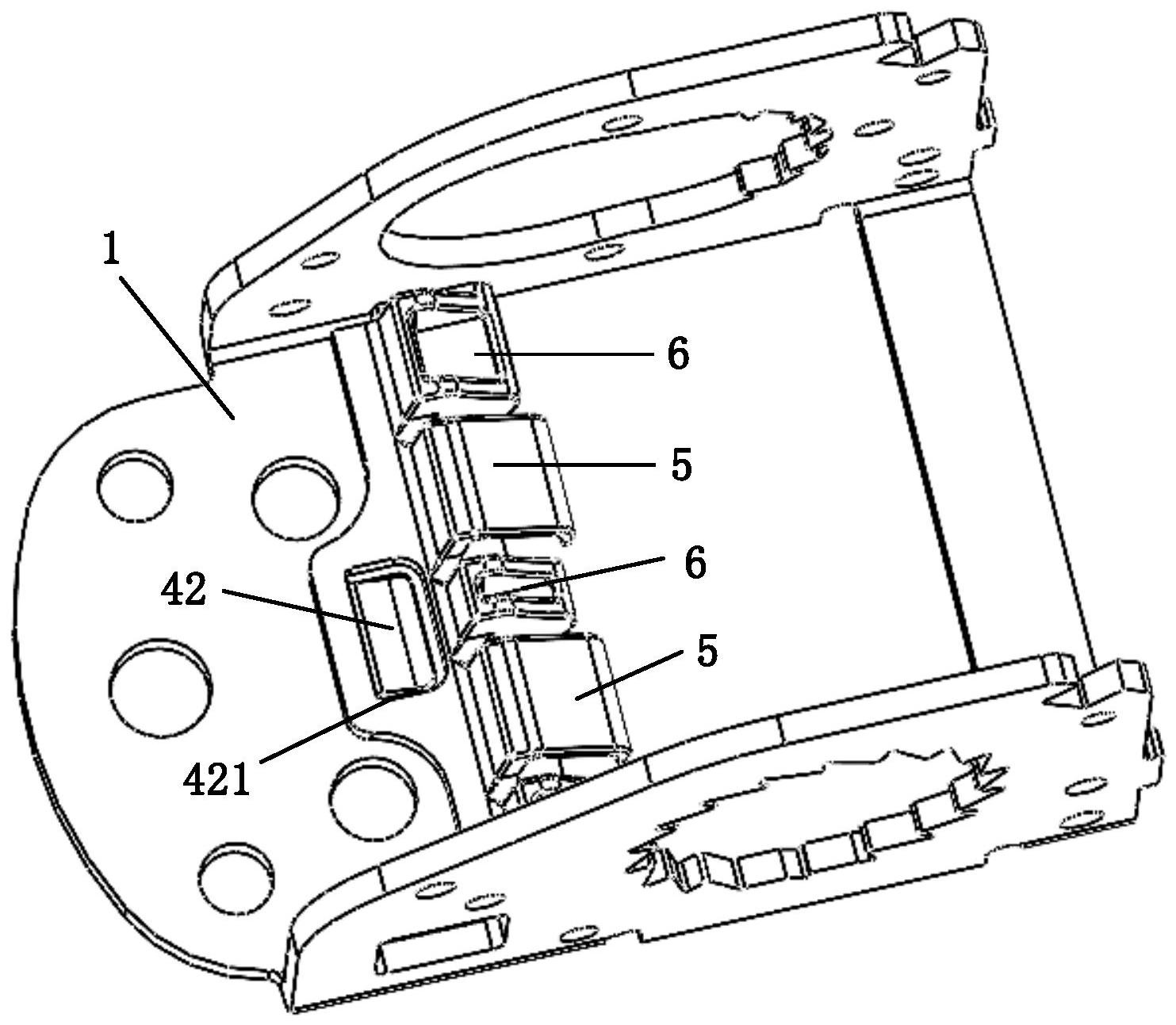 1
6
5
6
42
5
421