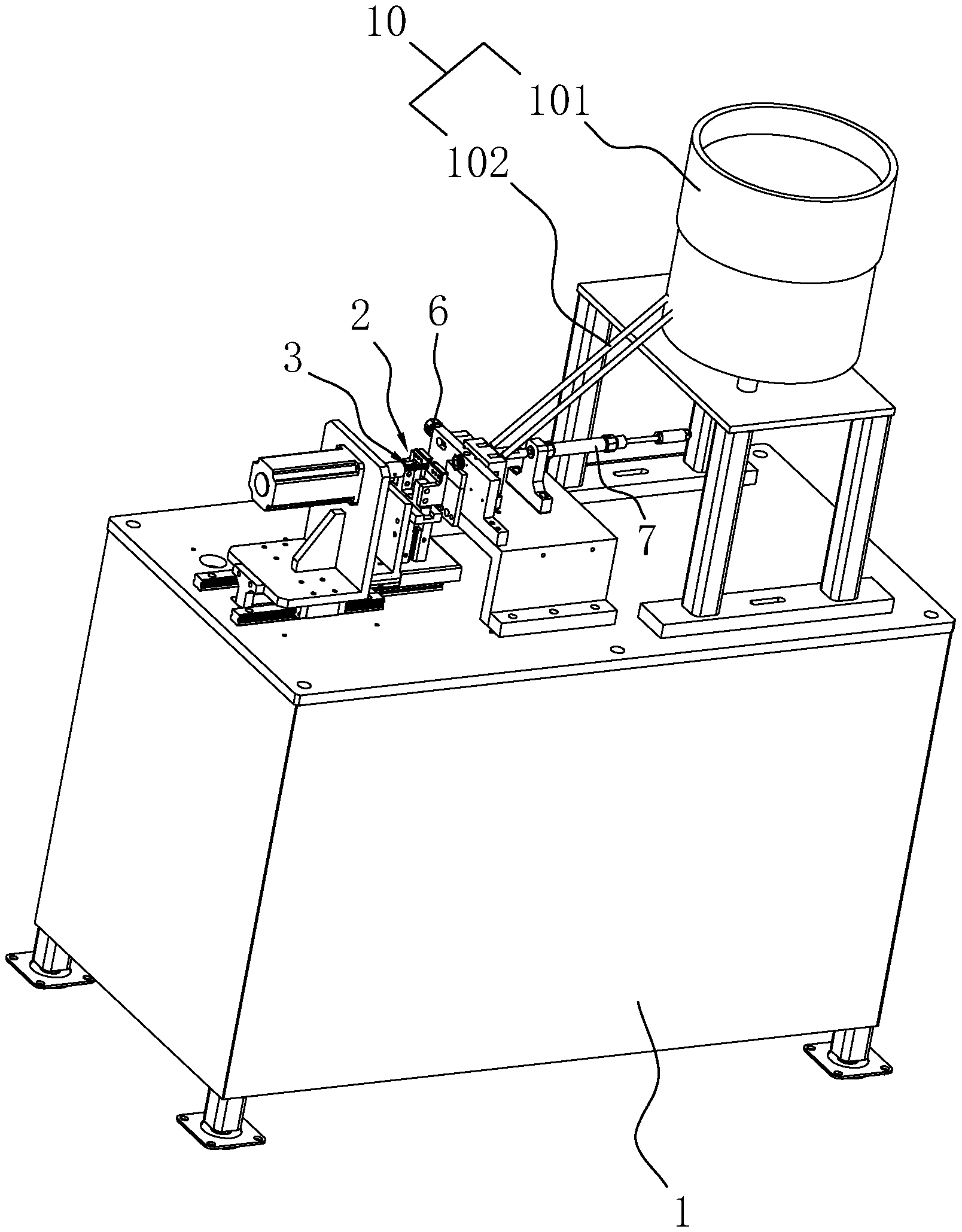 10
101
102
2
6
3
7
1