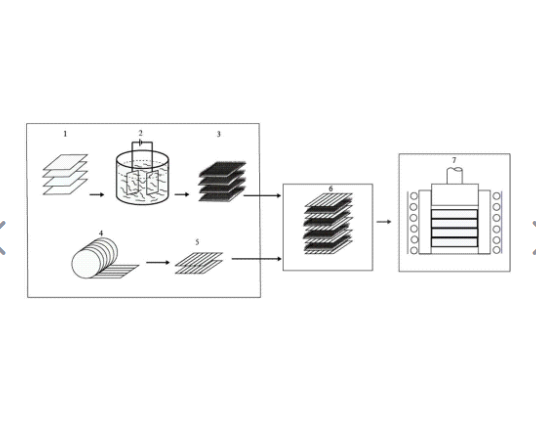 1
2
3
4
5
6
7