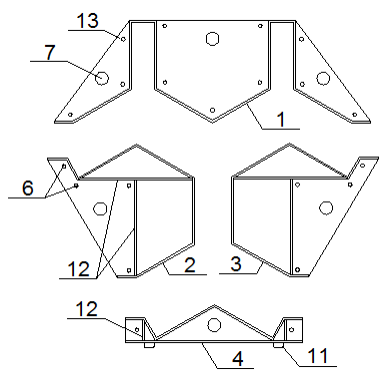 13
7
1
6
12
2
3
12
4
11