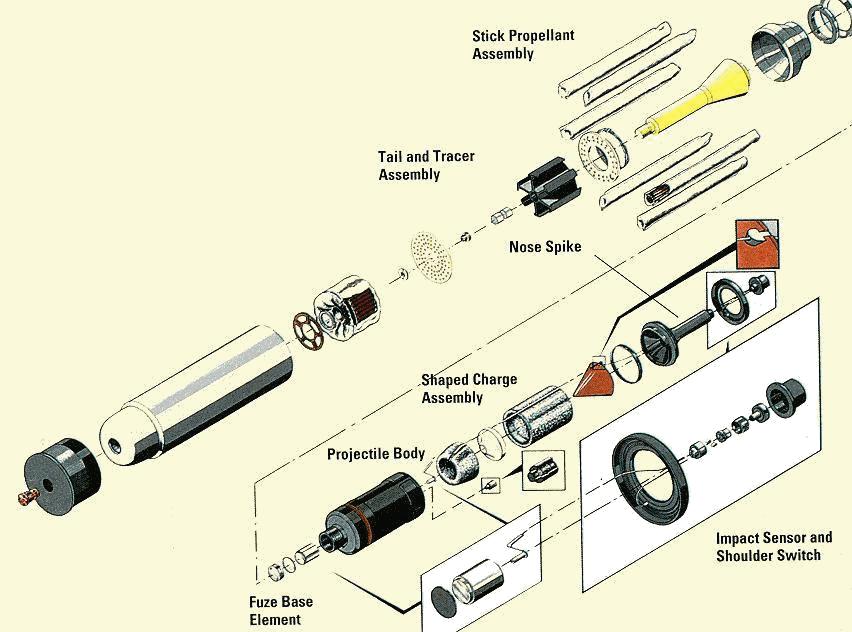 Stick Propellant Assembly

Tail and Tracer Assembly

Nose Spike

Shaped Charge Assembly

Projectile Body

Impact Sensor and Shoulder Switch

Fuze Base Element