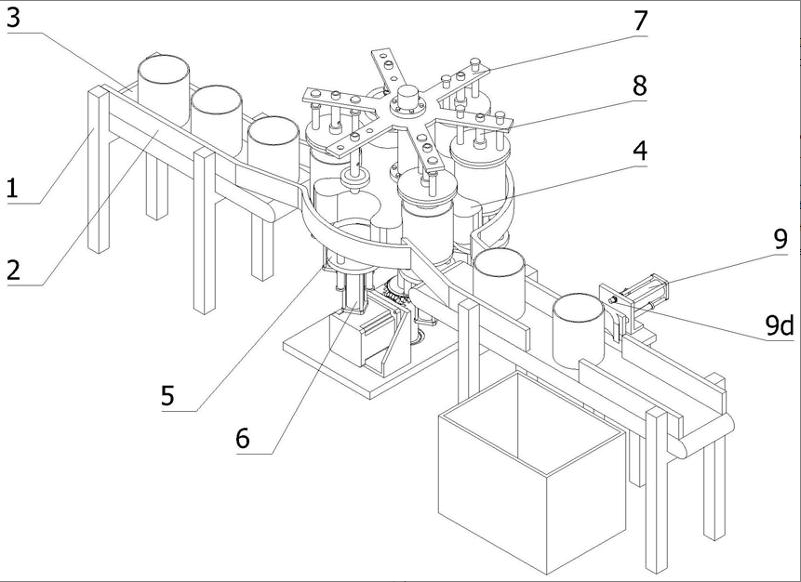 3
7
8
4
1
2
9
9d
5
6