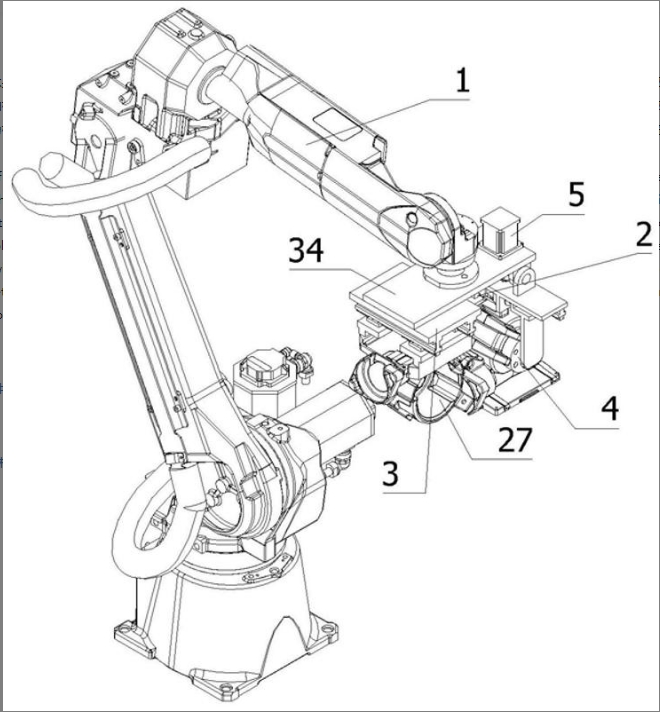 1
5
2
34
4
27
3