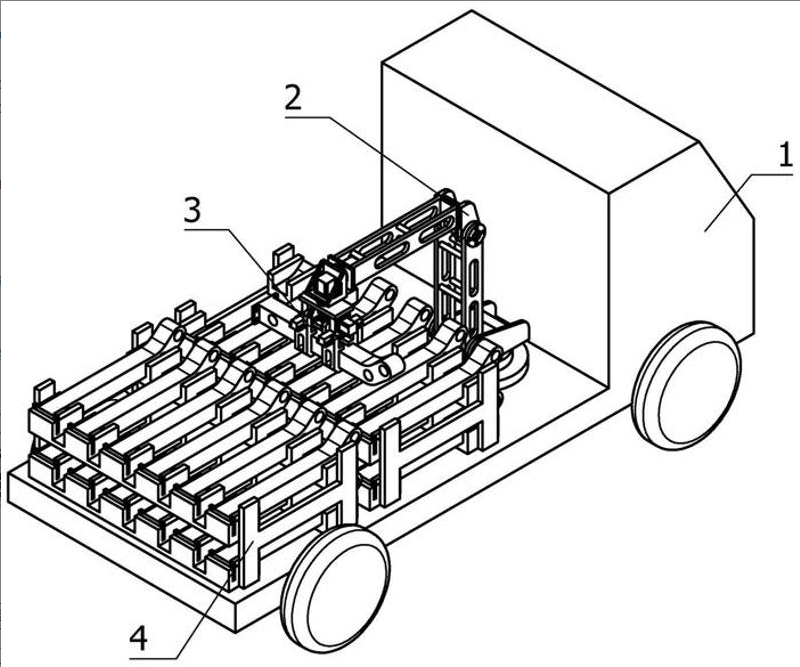 2
1
3
4