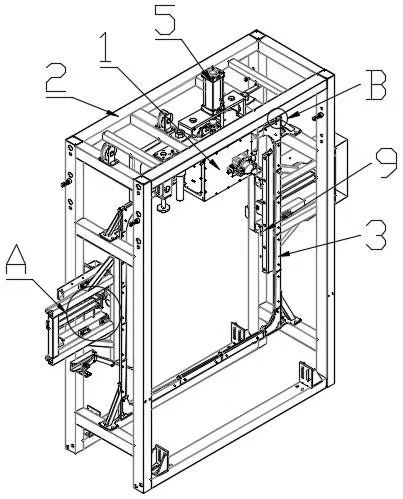 5
1
2
B
9
3
A