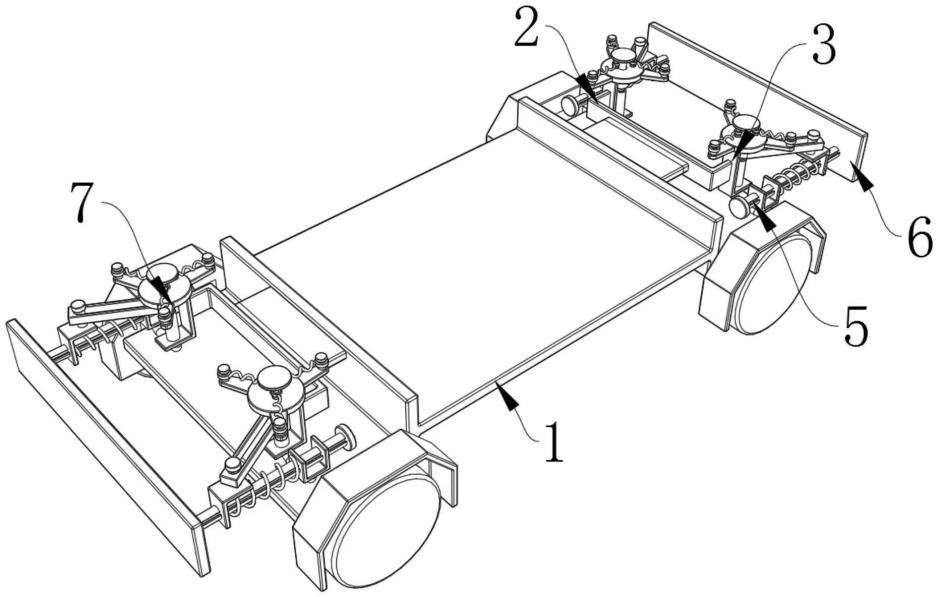 2
3
7
6
5
1