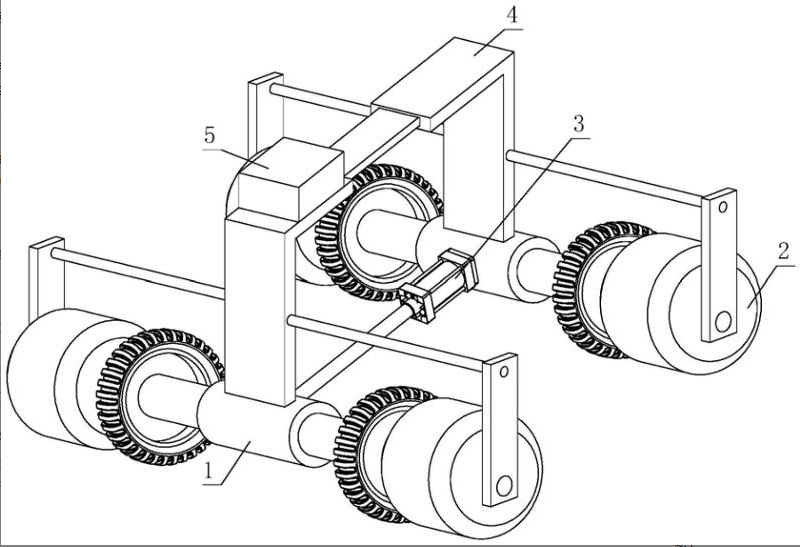 4
3
5
2
1