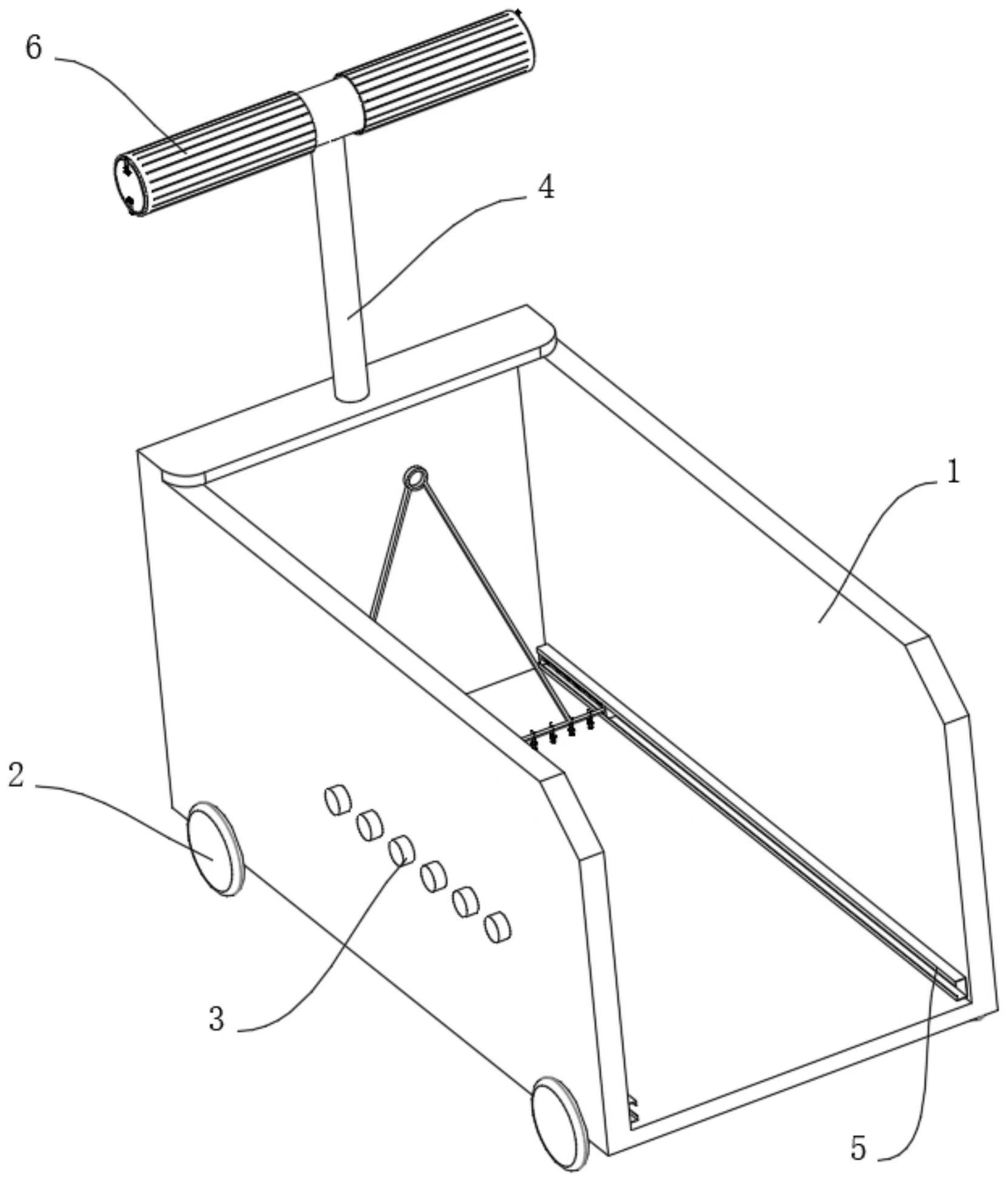 6
4
1
2
3
5