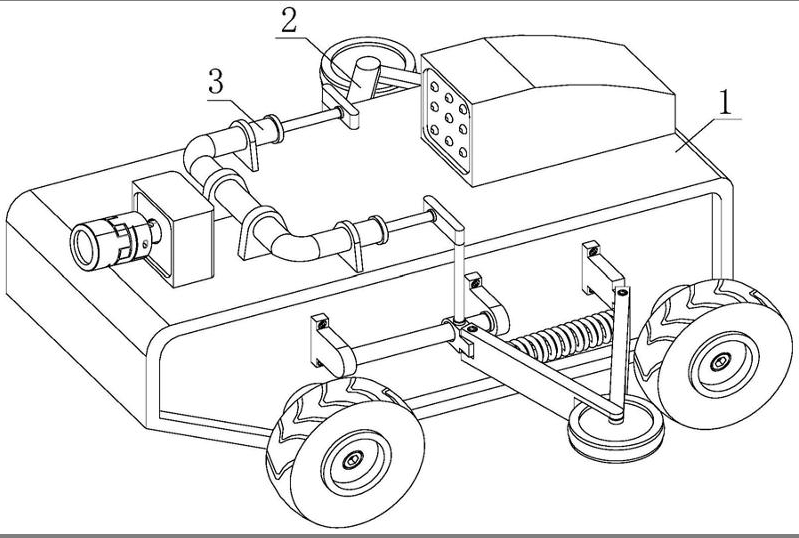 2
3
1