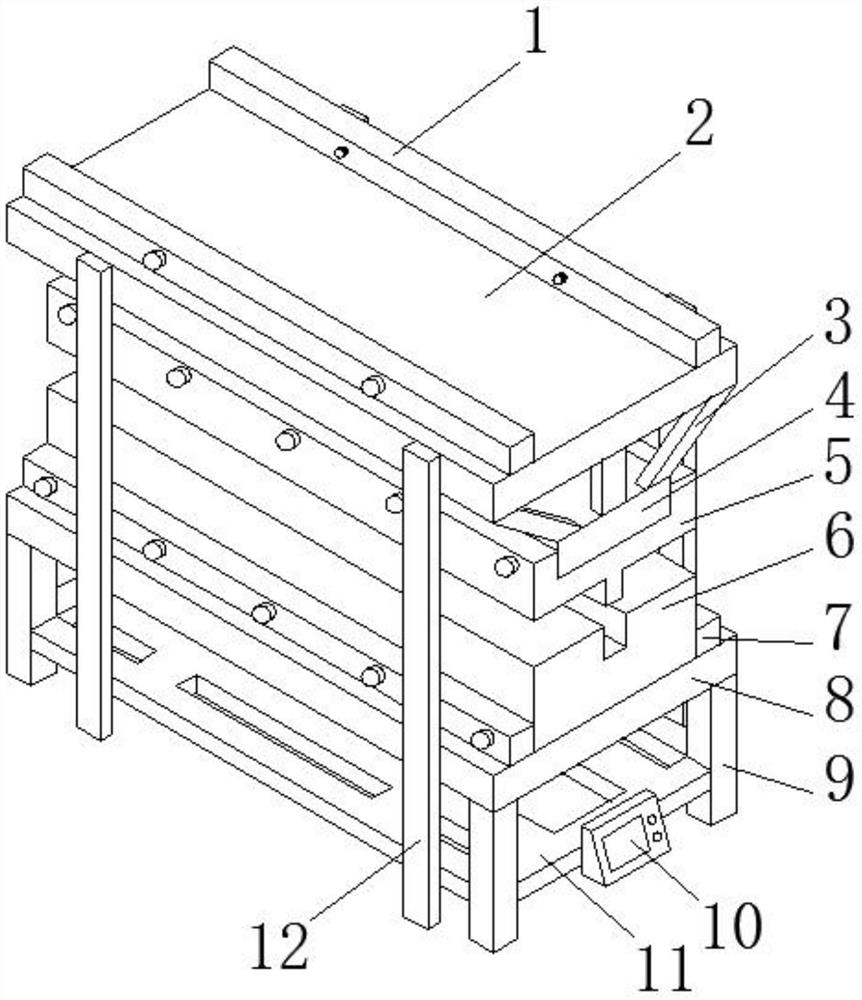 1
2
3
4
5
6
7
8
9
10
11
12