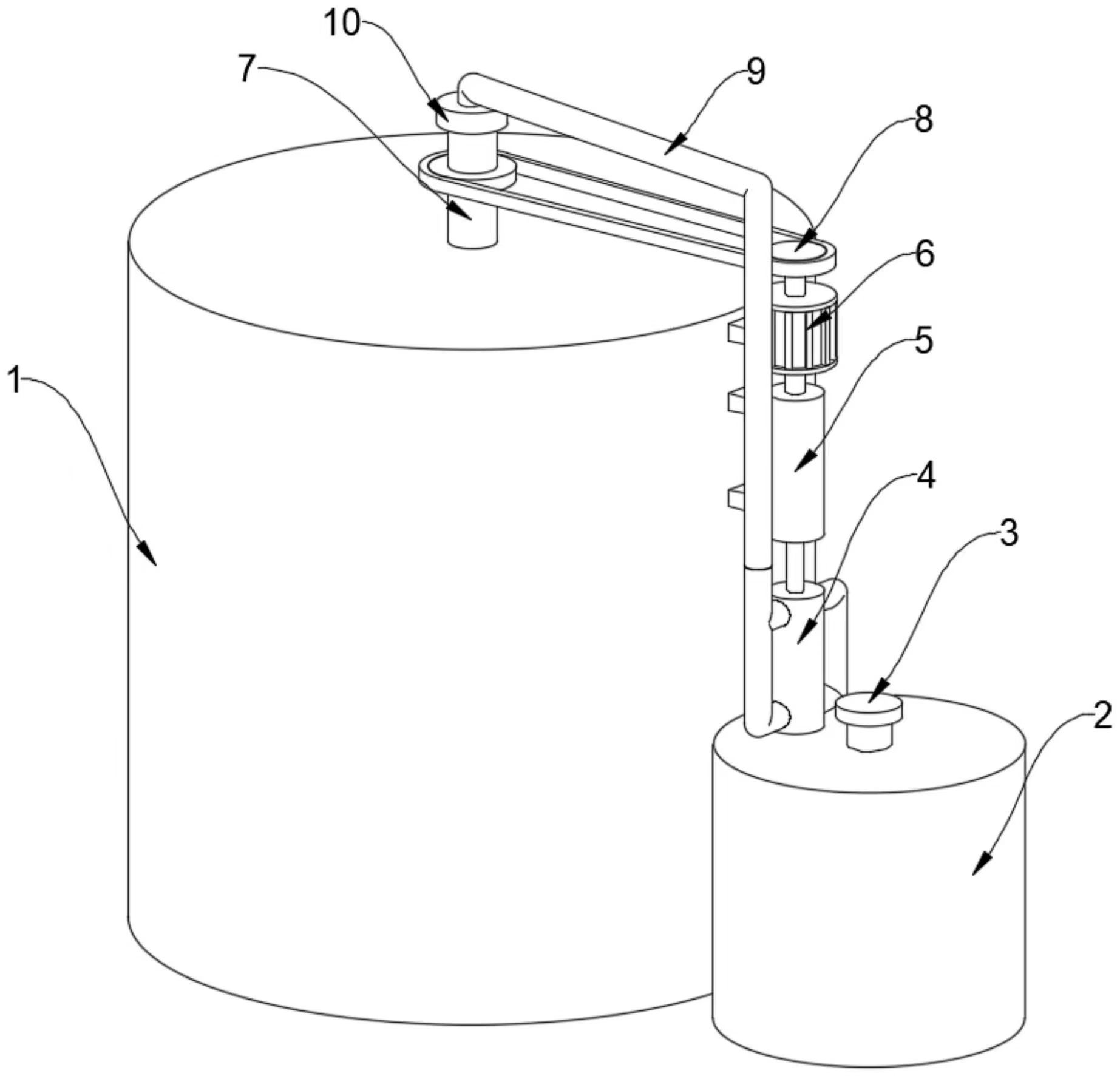 10
7
9
8
6
5
1
4
3
2