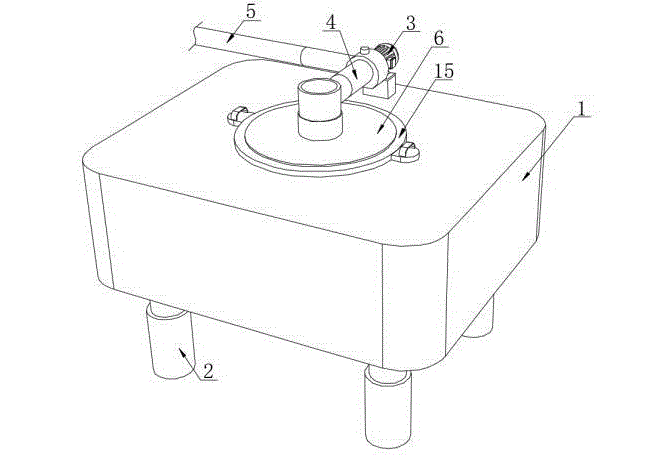 5
4
3
6
15
1
2