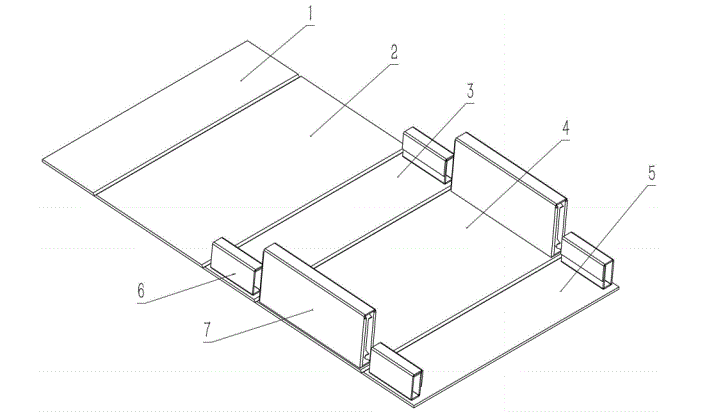 1
2
3
4
5
6
7