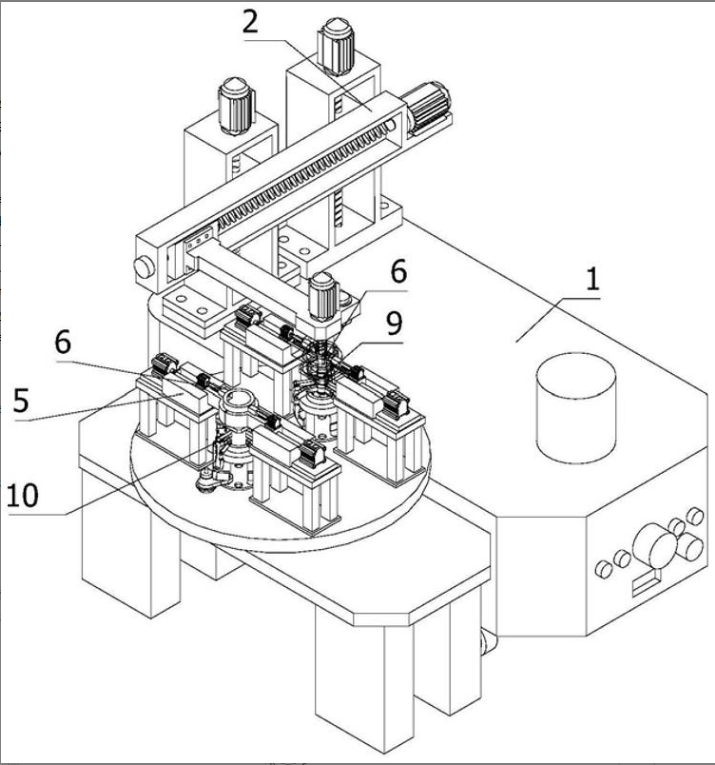 2
6
1
9
6
5
10