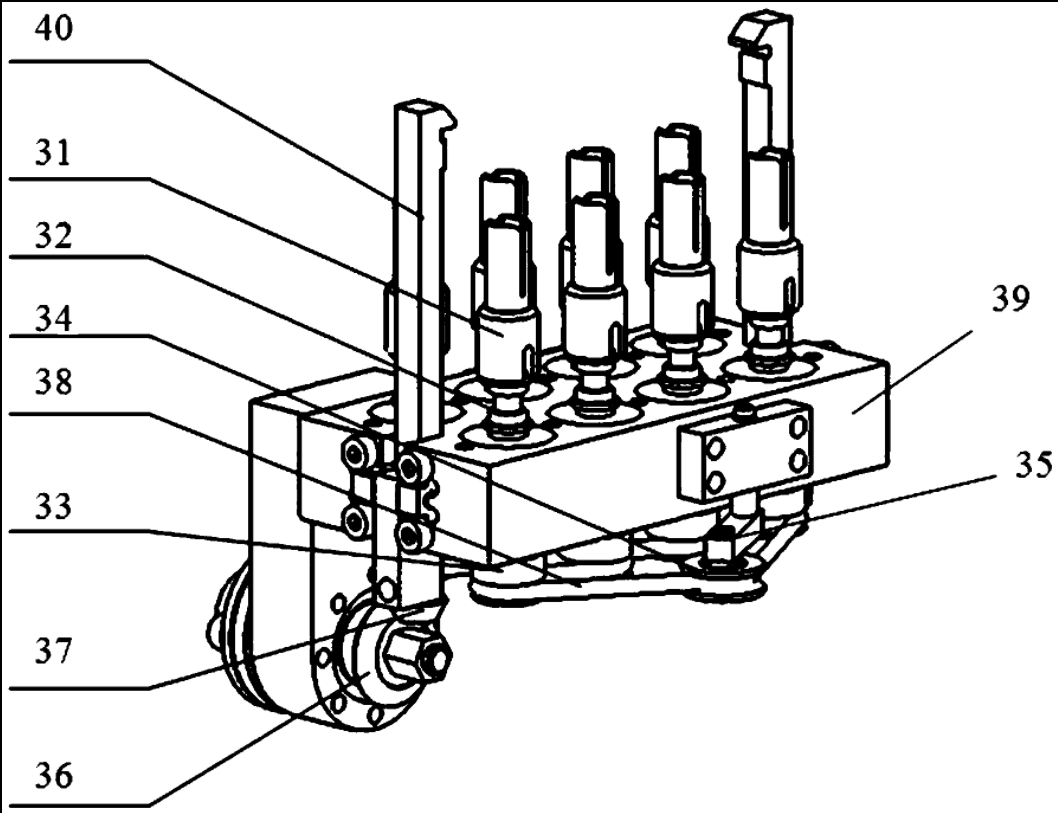 40
31
32
34
38
33
37
36
39
35