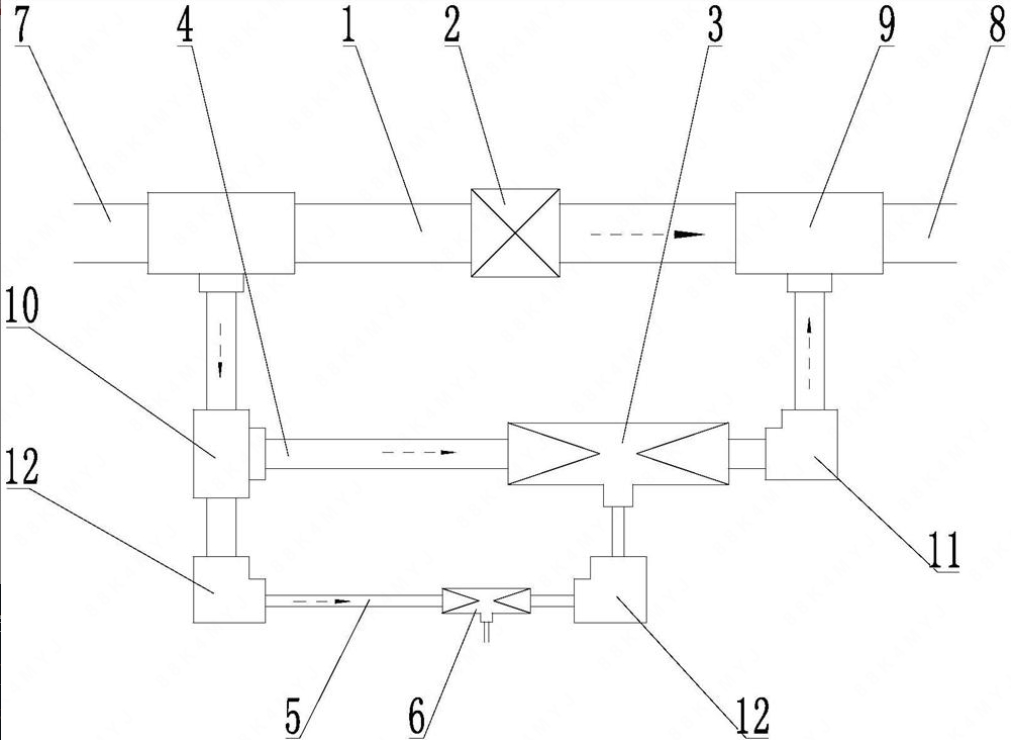 7
4
1
2
3
9
8
10
12
11
5
6
12