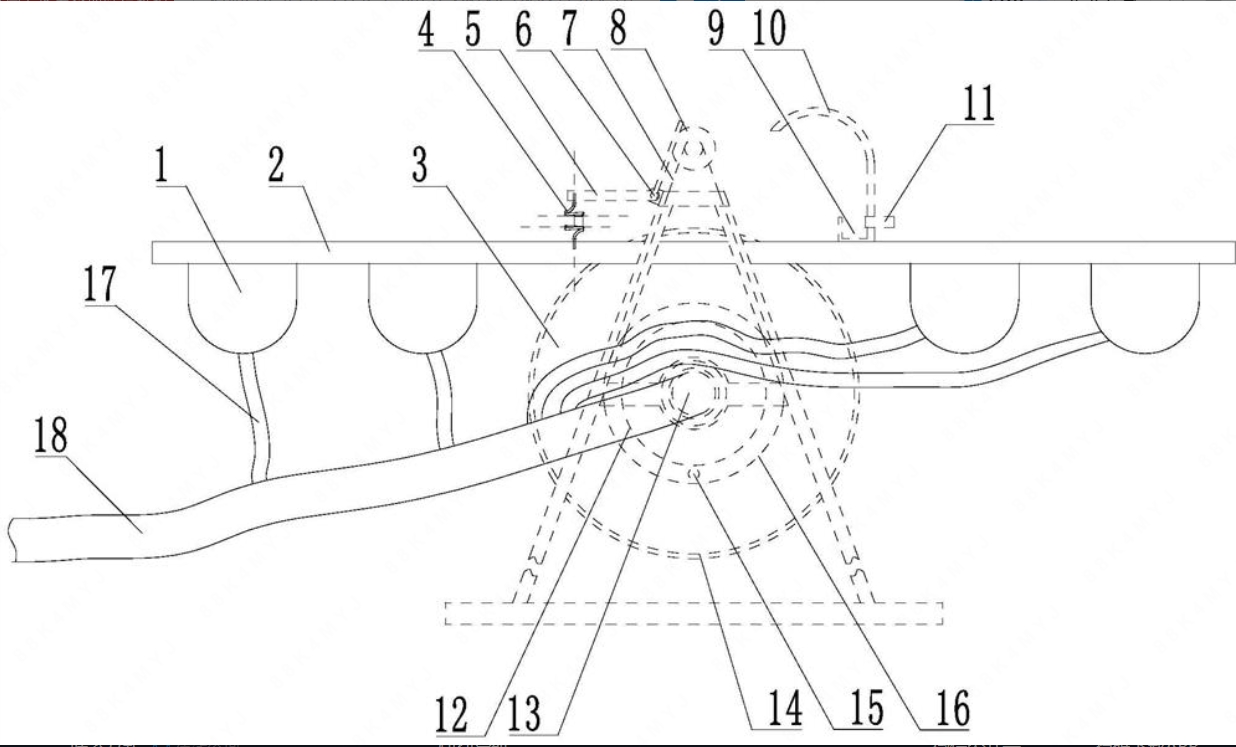 4 5 6 7 8 9 10
11
1 2 3
17
18
12 13 14 15 16