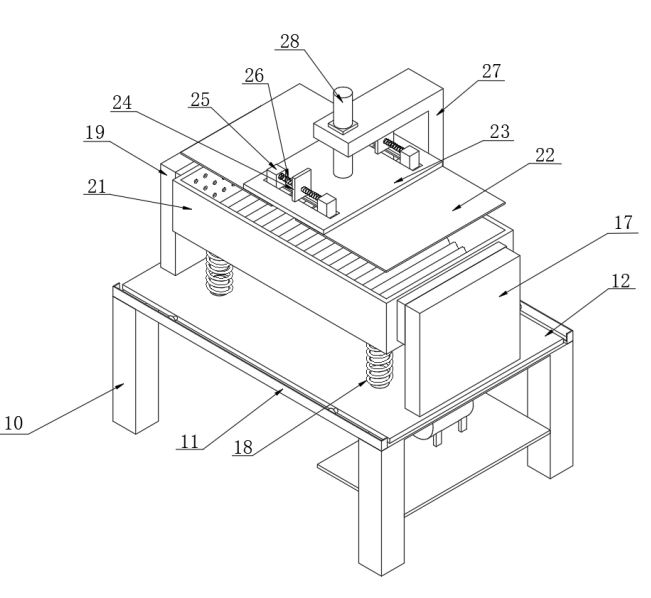 28
26
27
24
25
19
23
22
21
17
12
10
11
18