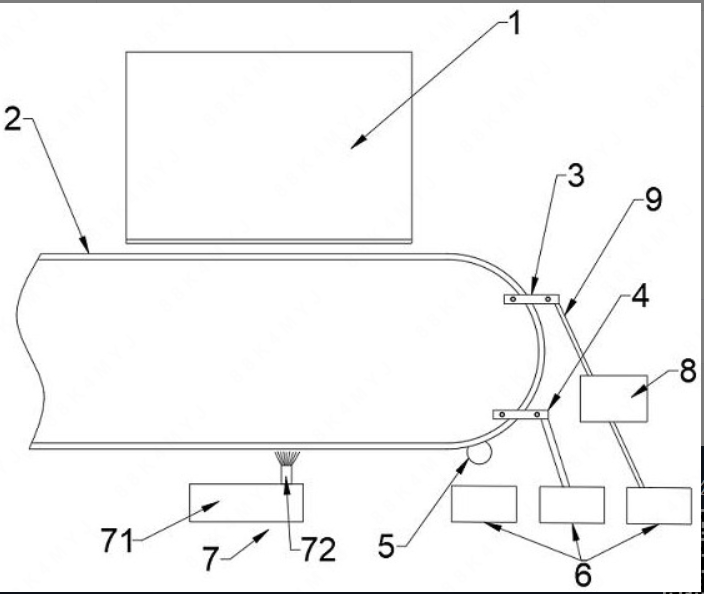 1
2
3
9
4
8
71
7
72
5
6