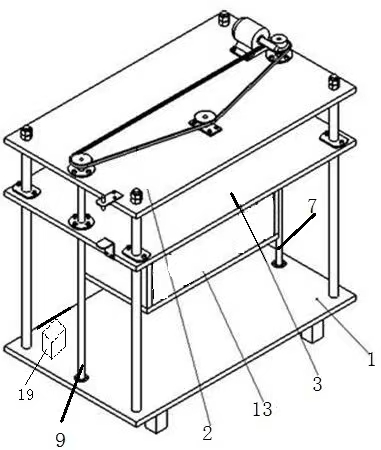 7
1
3
13
2
19
9