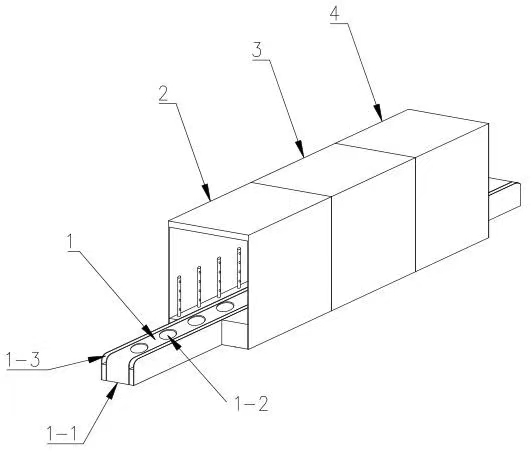 4

3

2

1

1-3

1-2

1-1