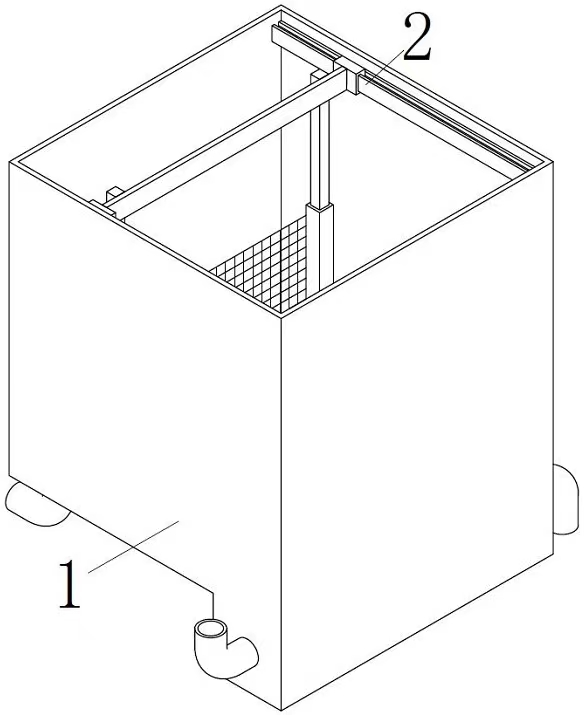 2

1