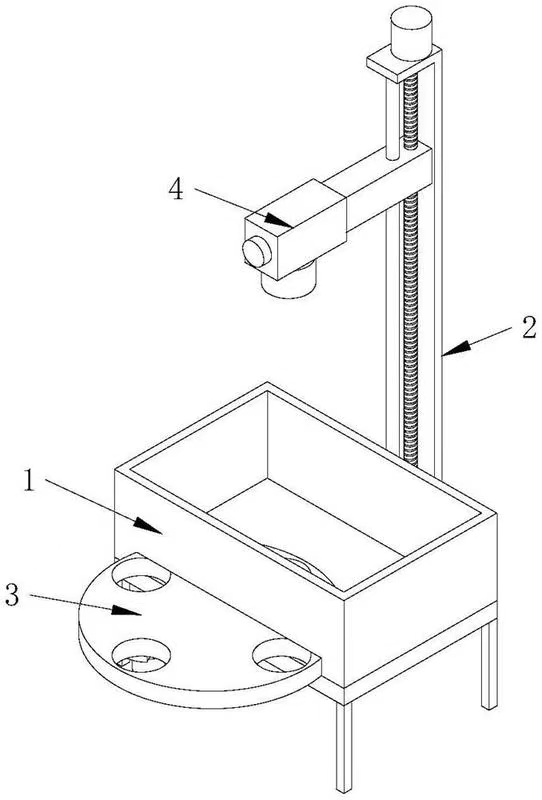 4
2
1
3