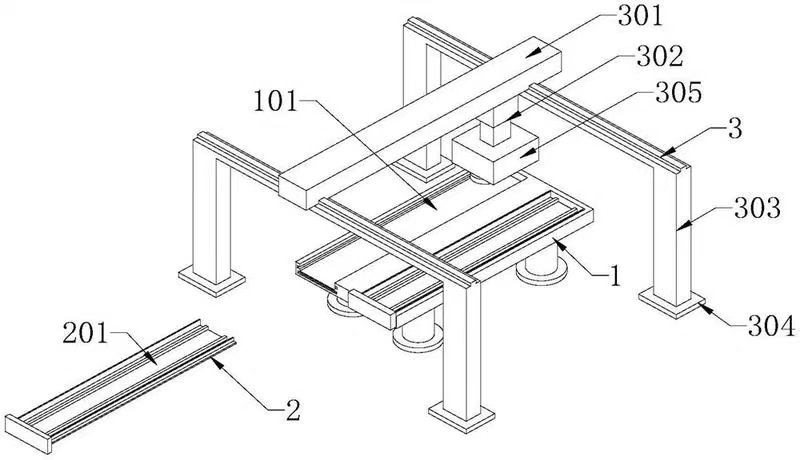 301
302
101
305
3
303
1
304
201
2