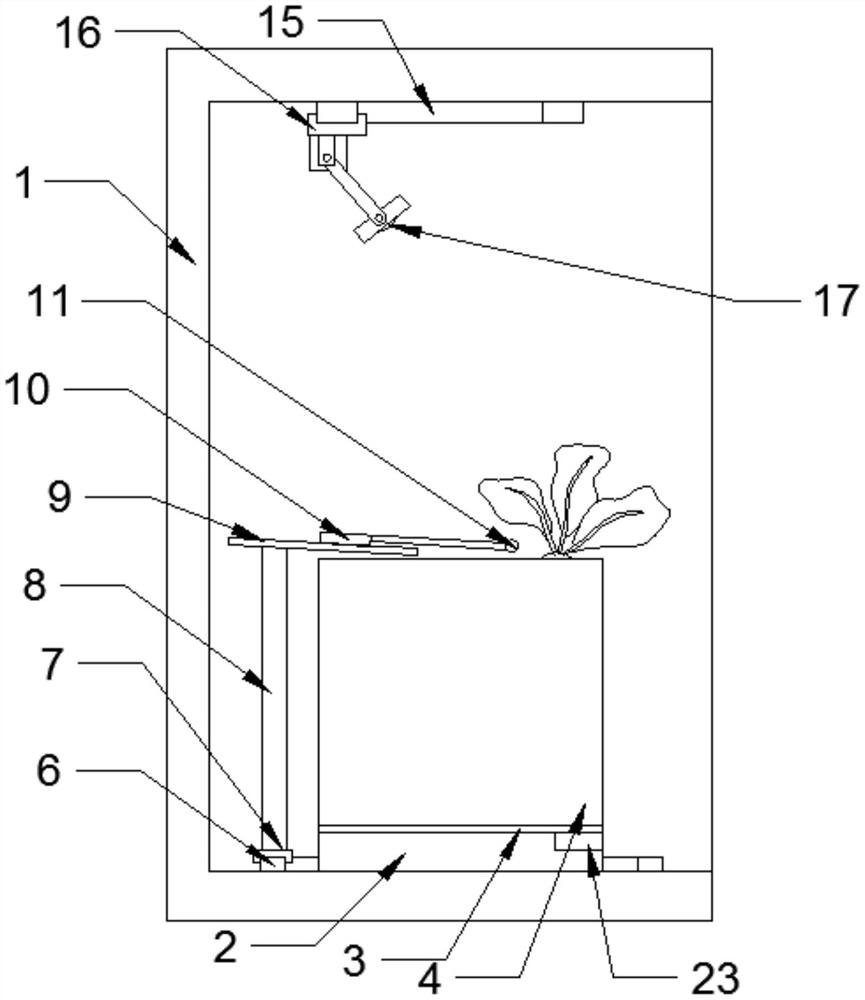 16
15
1
17
11
10
9
8
7
6
2
3
4
23