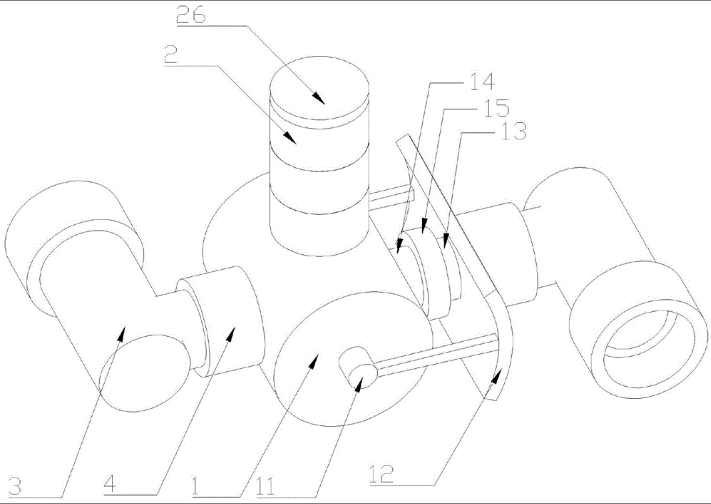 26
2
14
15
13
3
4
1
11
12