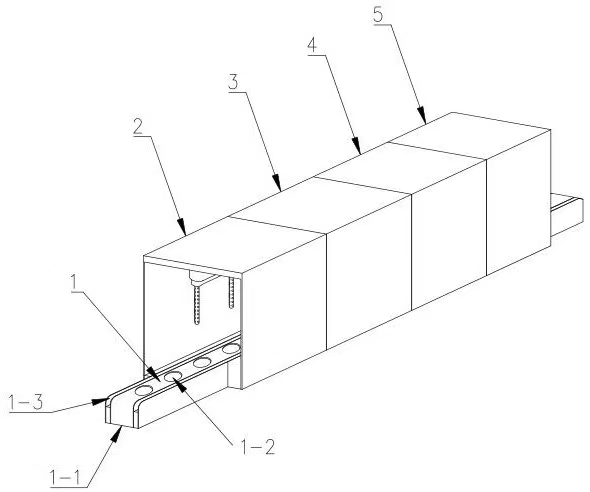 5
4
3
2
1
1-3
1-2
1-1