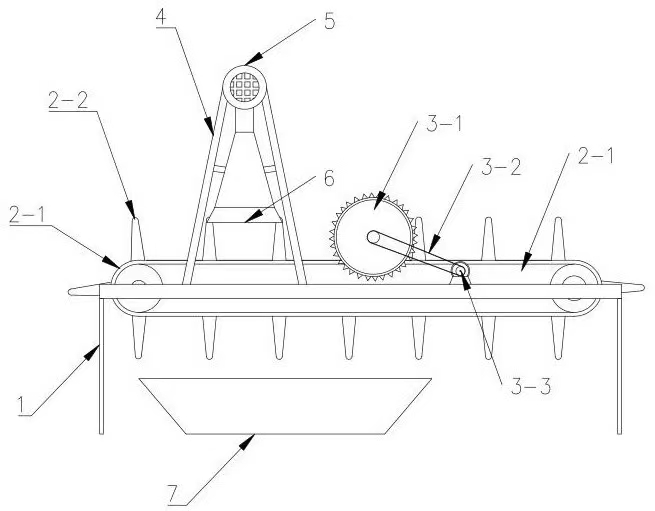 4
5
2-2
3-1
3-2
2-1
6
2-1
3-3
1
7