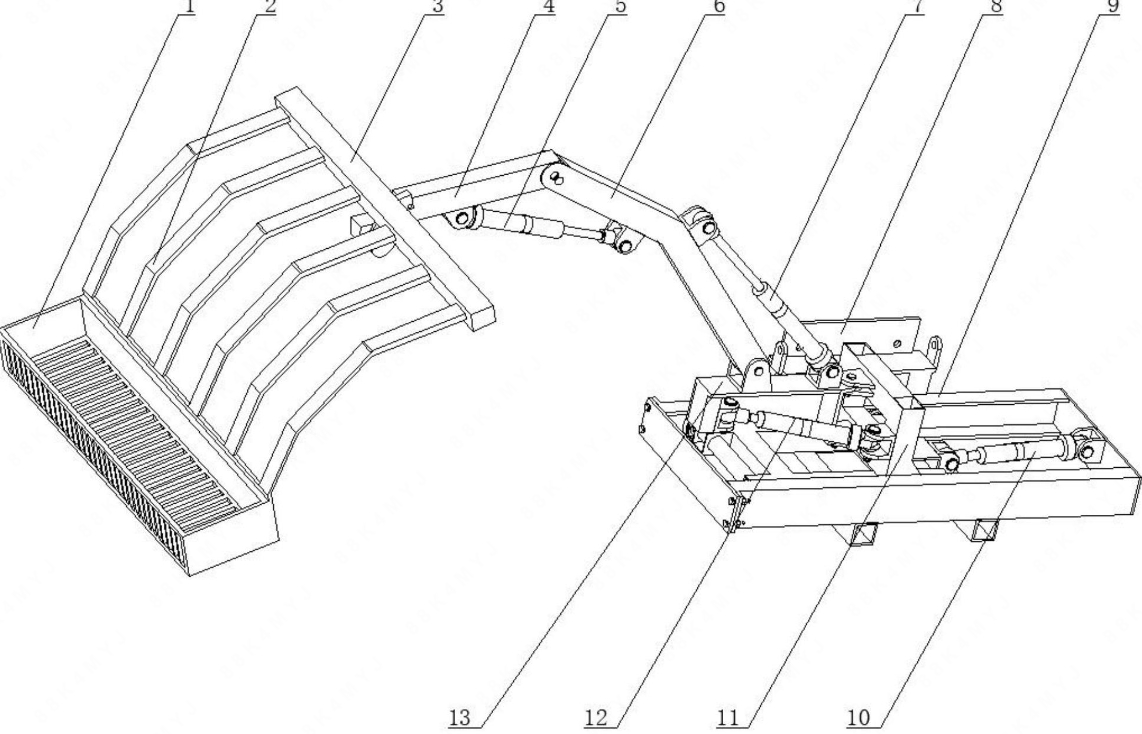 1
2
3
4
5
6
7
8
9
13
12
11
10