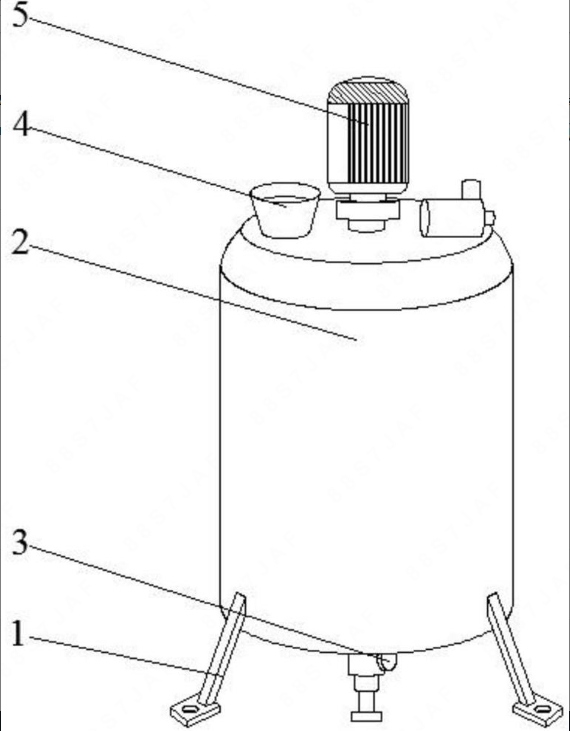 5
4
2
3
1