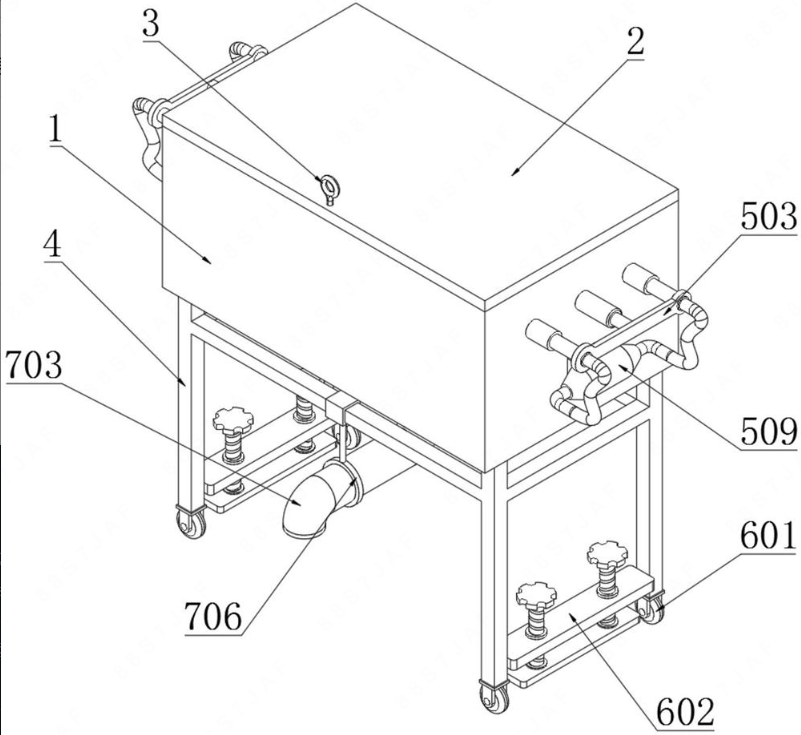 3
2
1
4
503
703
509
601
706
602