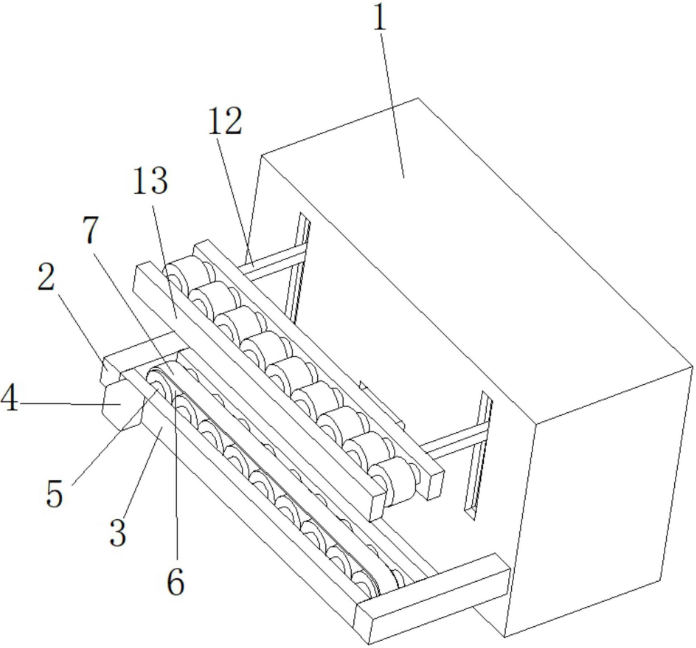 1
12
13
7
2
4
5
3
6