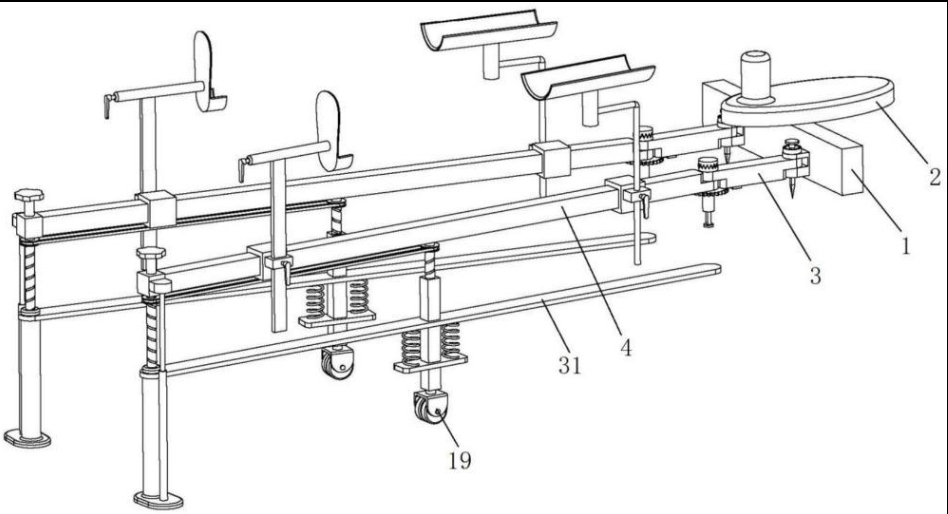 2
1
3
4
31
19