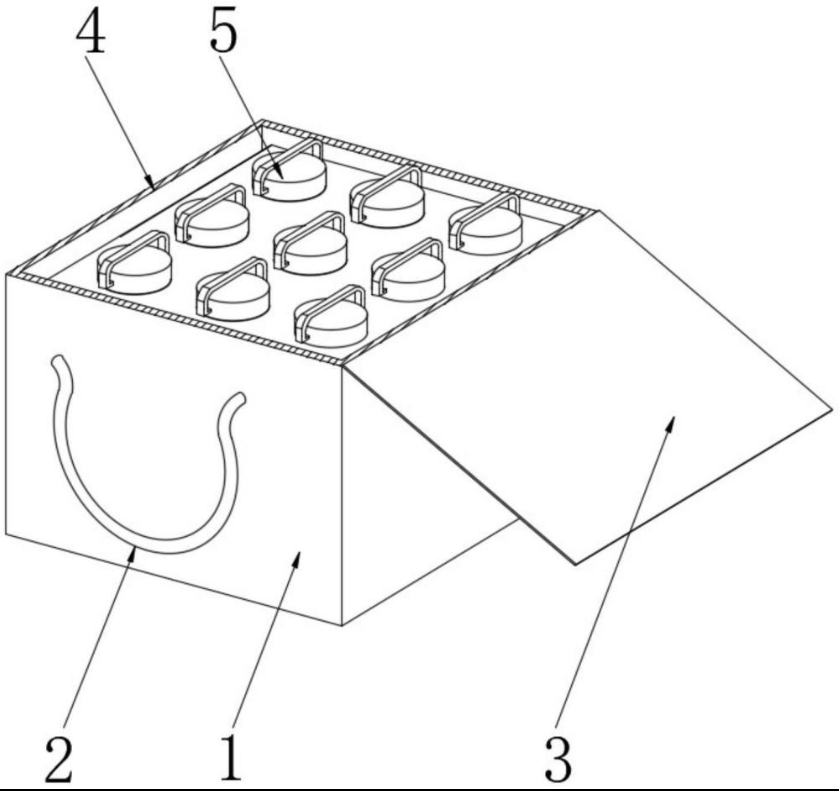 4
5
2
1
3