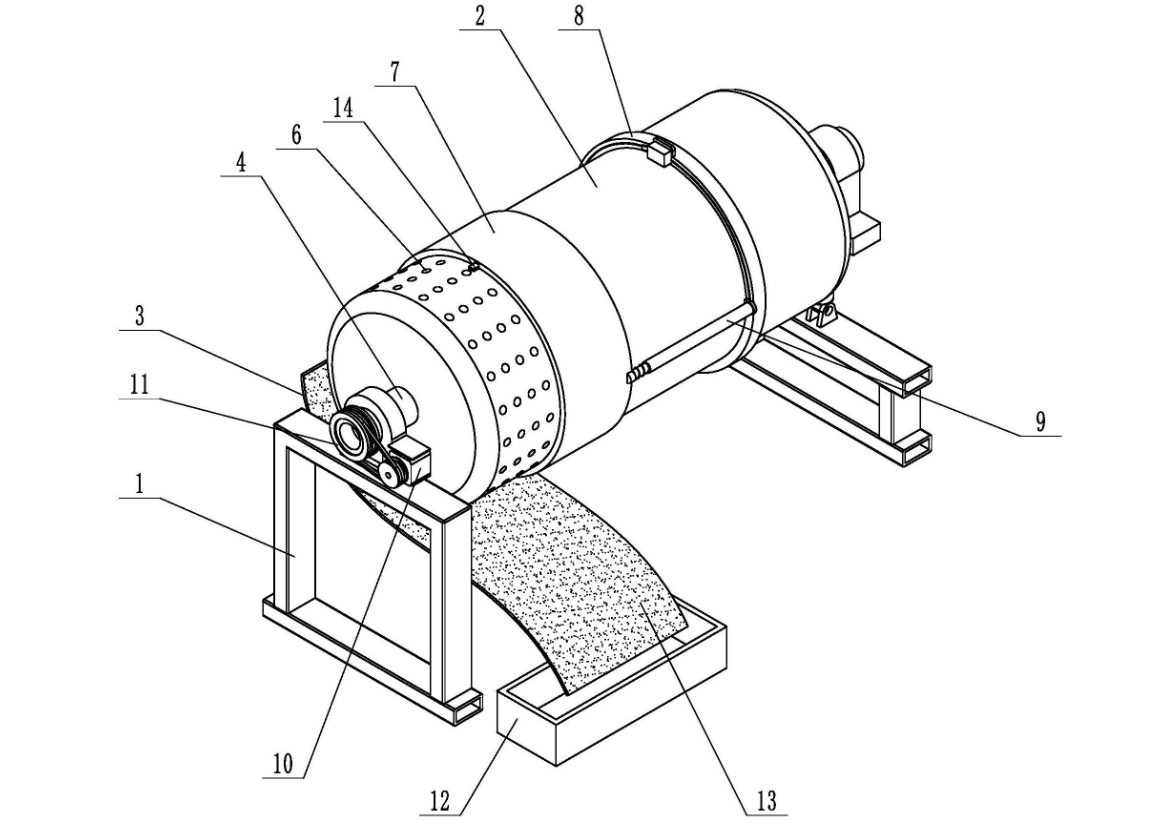 2
8
7
14
6
4
3
11
1
9
10
12
13