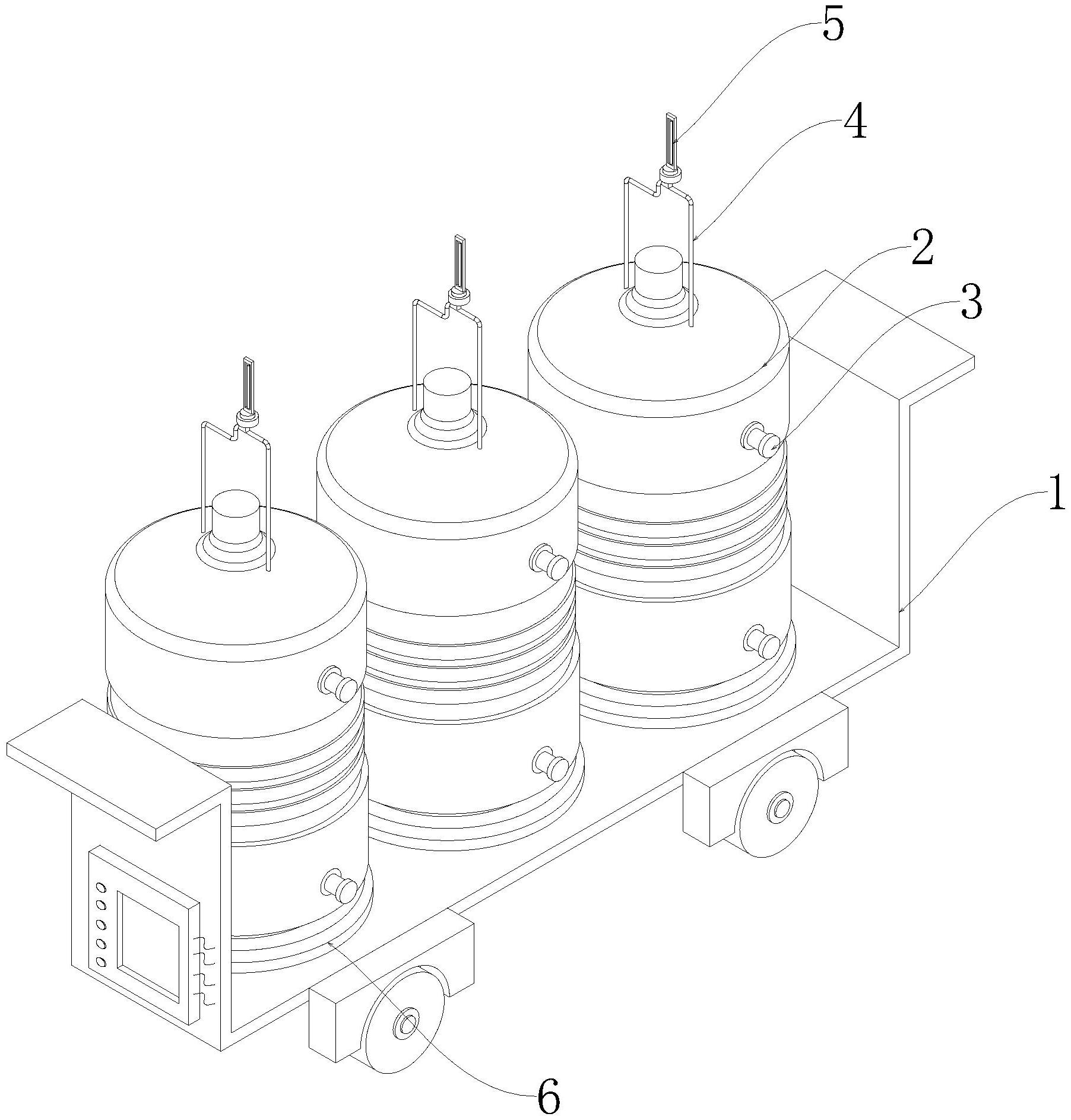 5
4
2
3
1
6