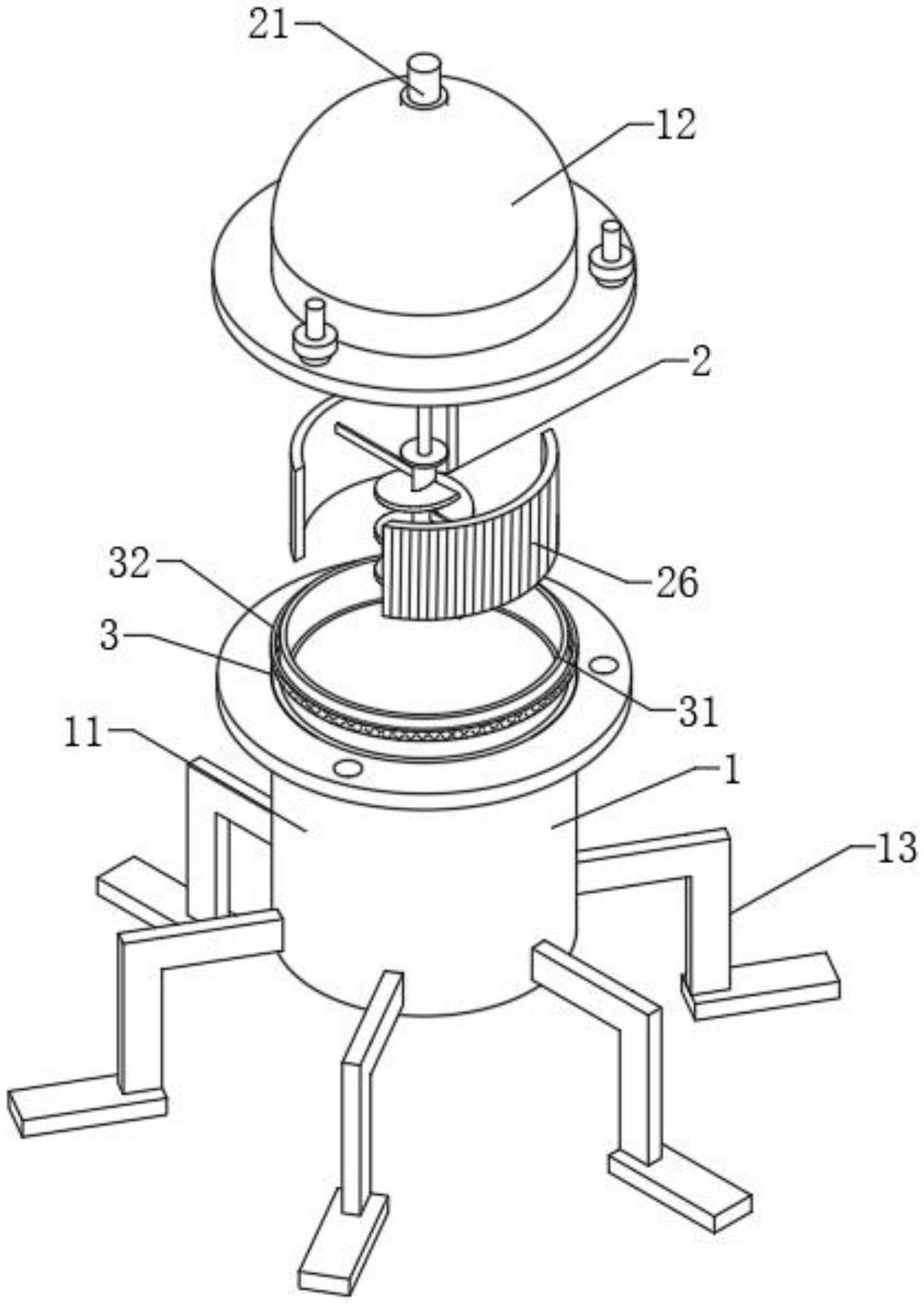 21
12
2
32
26
3
31
11
1
13