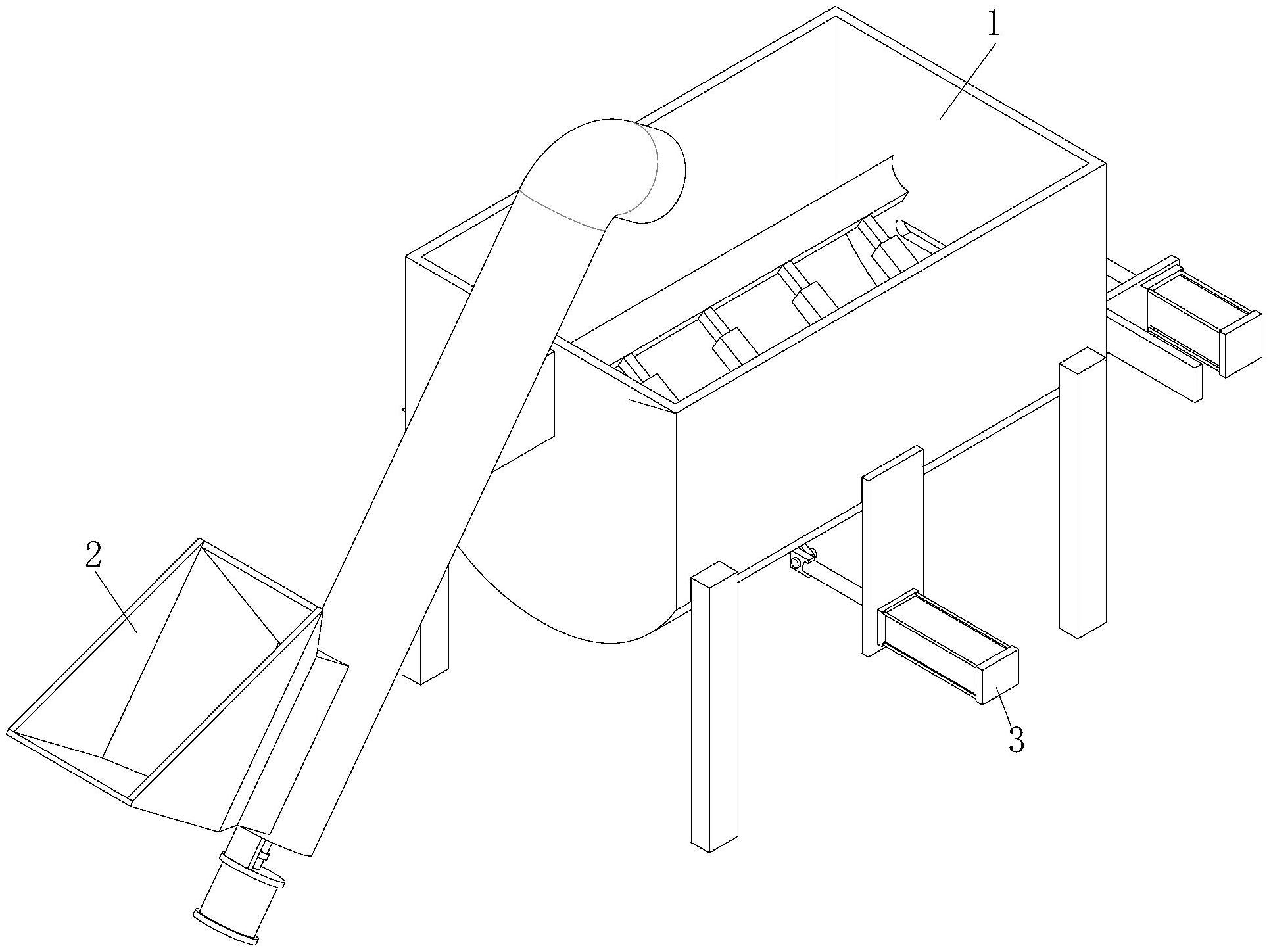 1

2

3