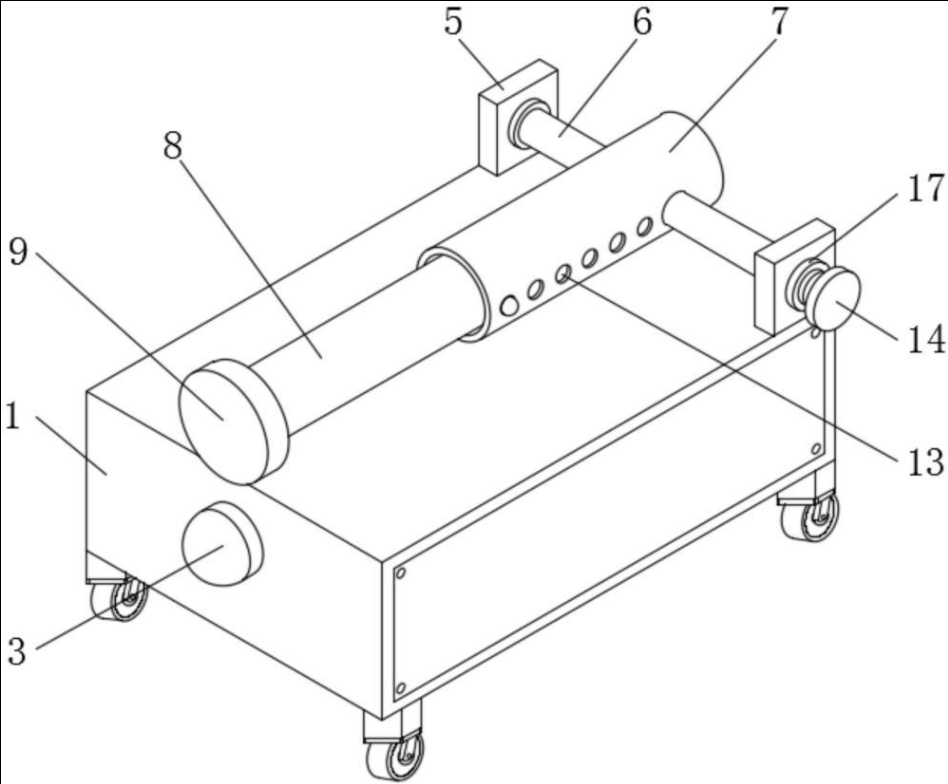 5
6
7
8
17
9
14
1
13
3