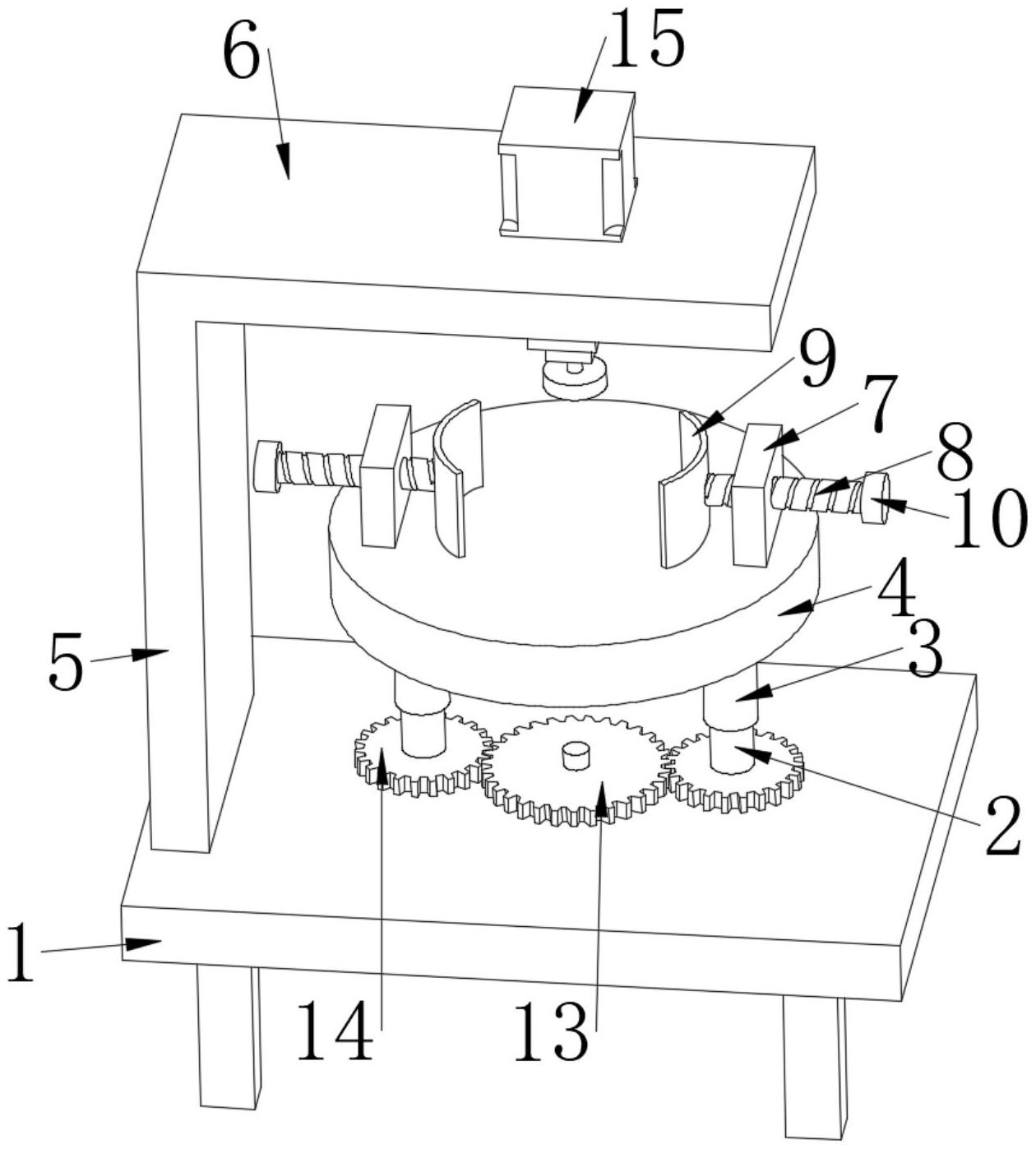 6
15
9
7
8
10
4
3
5
2
1
14
13