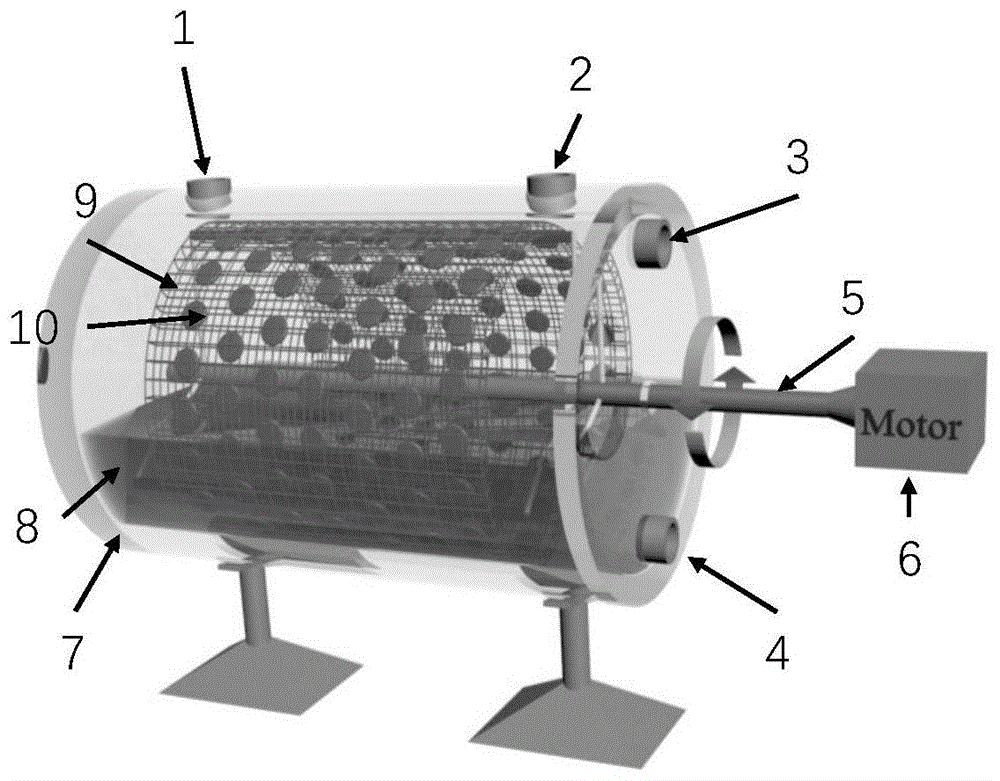 1
2
3
9
10
5
Motor
8
6
7
4