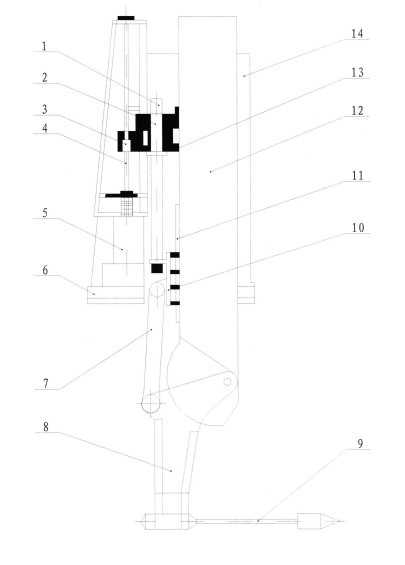 1
2
3
4
5
6
7
8
14
13
12
11
10
9