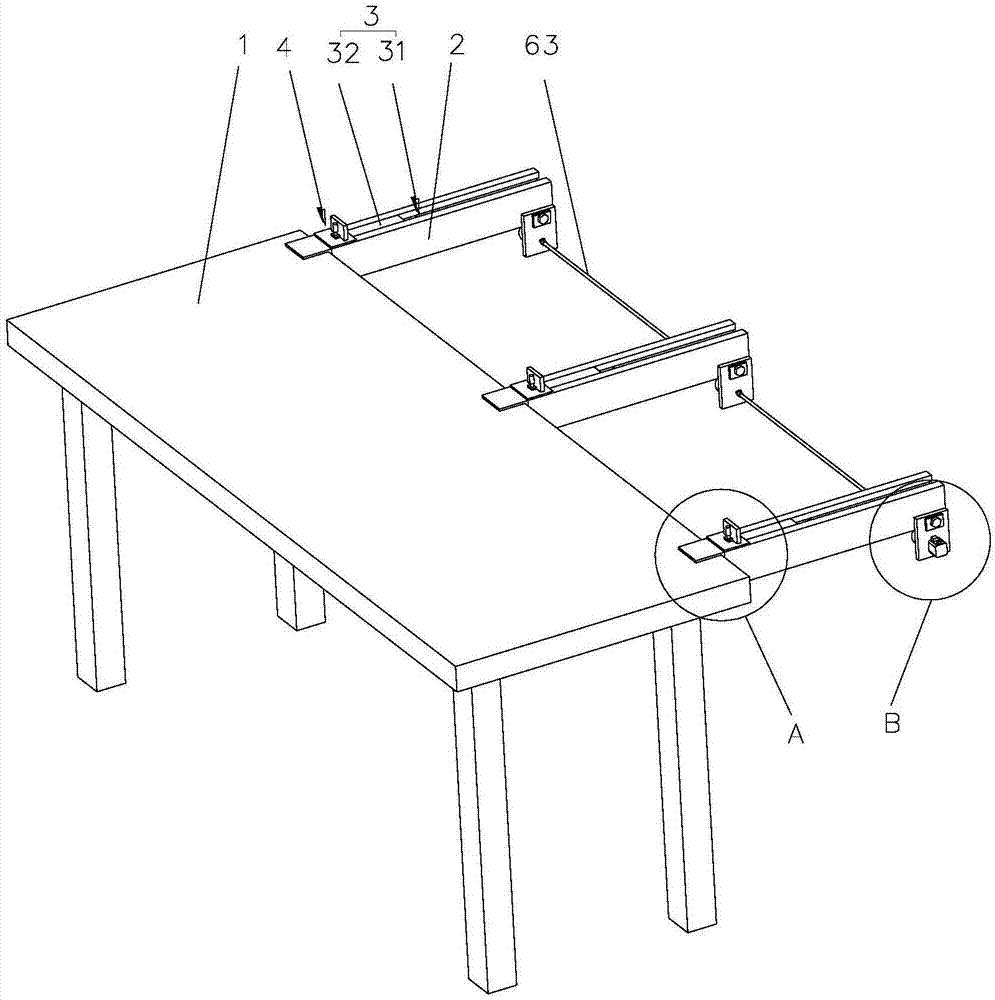 3
1 4 32 31 2 63
A B