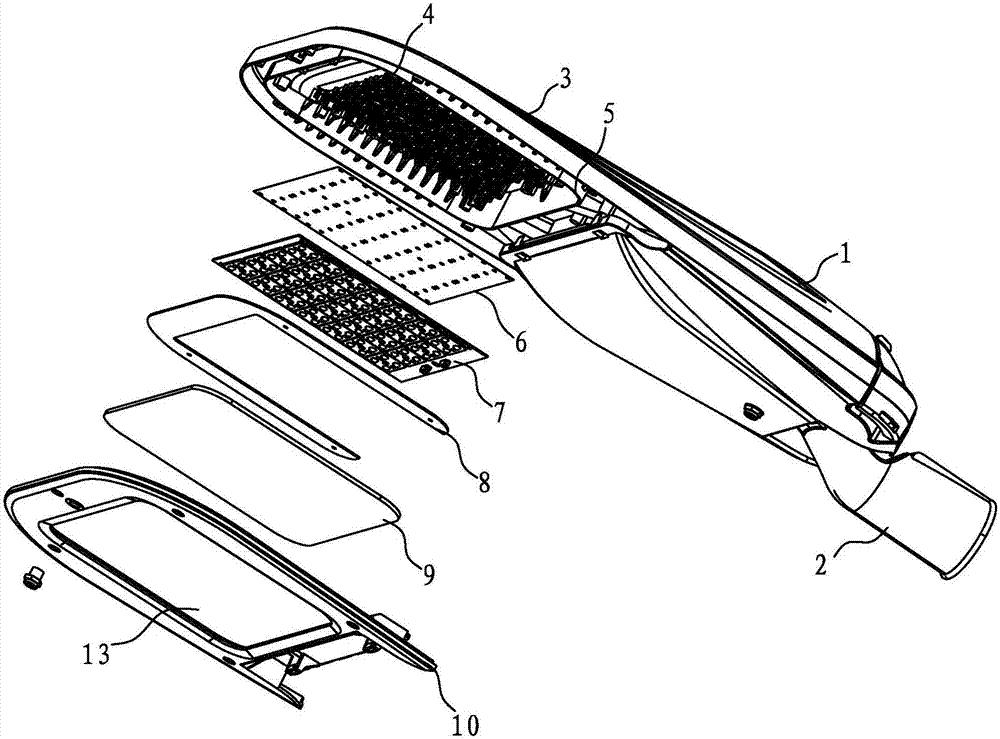 4
3
5
1
6
7
8
9
2
13
10